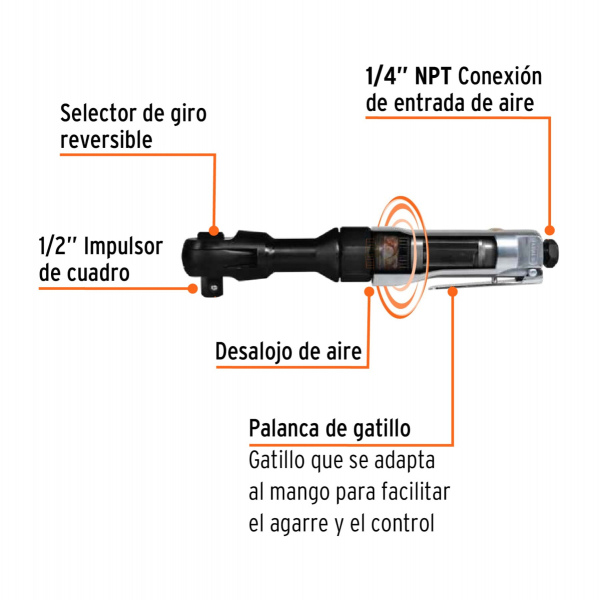 1/4" NPT Conexión de entrada de aire

Selector de giro reversible

1/2" Impulsor de cuadro

Desalojo de aire

Palanca de gatillo
Gatillo que se adapta al mango para facilitar el agarre y el control