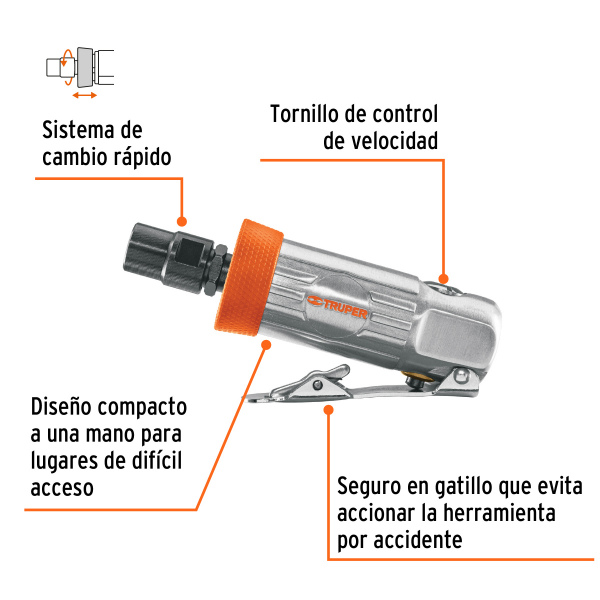 Sistema de cambio rápido

Tornillo de control de velocidad

TRUPER

Diseño compacto a una mano para lugares de difícil acceso

Seguro en gatillo que evita accionar la herramienta por accidente