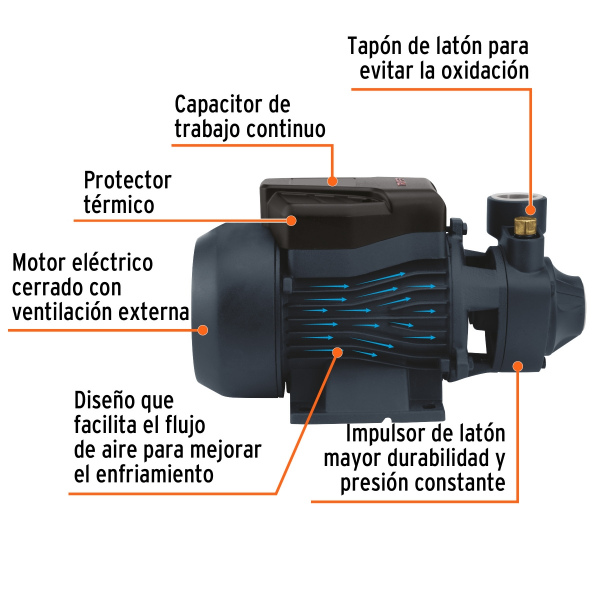 Tapón de latón para evitar la oxidación

Capacitor de trabajo continuo

Protector térmico

Motor eléctrico cerrado con ventilación externa

Diseño que facilita el flujo de aire para mejorar el enfriamiento

Impulsor de latón mayor durabilidad y presión constante