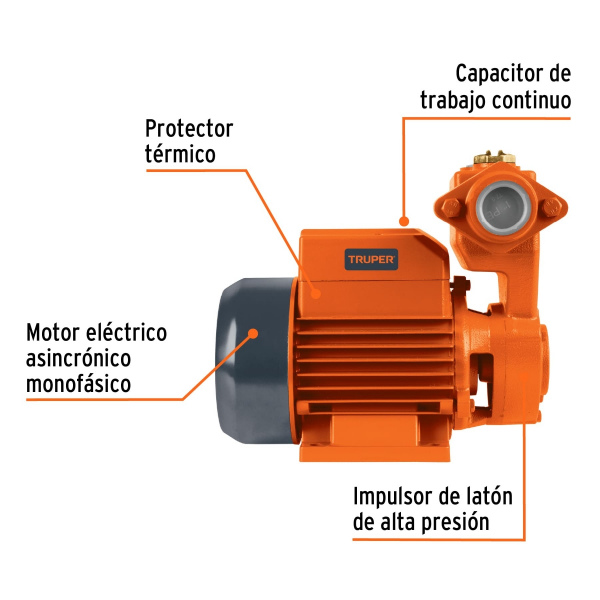 Capacitor de trabajo continuo

Protector térmico

TRUPER

Motor eléctrico asincrónico monofásico

Impulsor de latón de alta presión